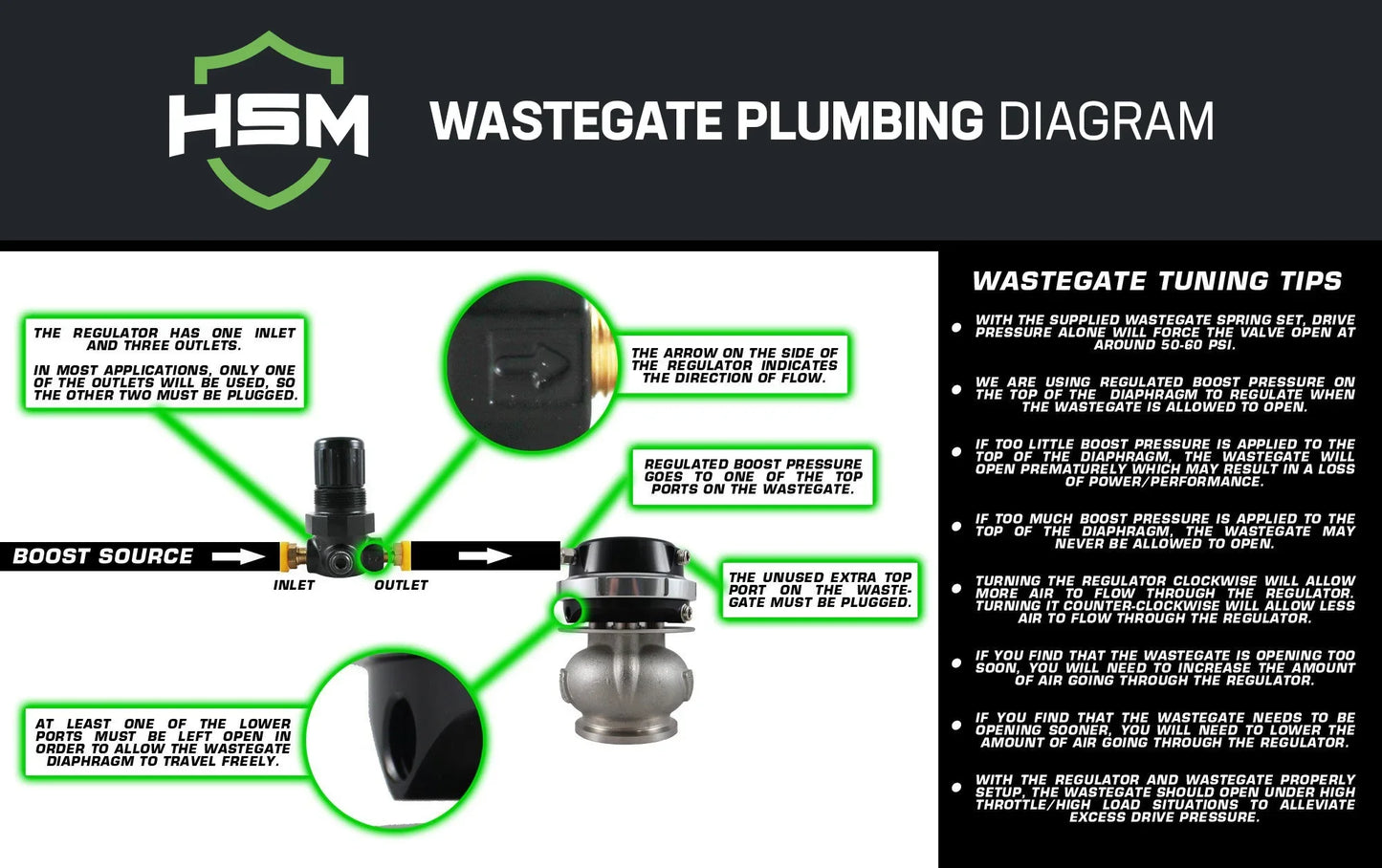 HSM

WASTEGATE PLUMBING DIAGRAM

THE REGULATOR HAS ONE INLET AND THREE OUTLETS.

IN MOST APPLICATIONS, ONLY ONE OF THE OUTLETS WILL BE USED, SO THE OTHER TWO MUST BE PLUGGED.

THE ARROW ON THE SIDE OF THE REGULATOR INDICATES THE DIRECTION OF FLOW.

REGULATED BOOST PRESSURE GOES TO ONE OF THE TOP PORTS ON THE WASTEGATE.

BOOST SOURCE

INLET

OUTLET

THE UNUSED EXTRA TOP PORT ON THE WASTEGATE MUST BE PLUGGED.

AT LEAST ONE OF THE LOWER PORTS MUST BE LEFT OPEN IN ORDER TO ALLOW THE WASTEGATE DIAPHRAGM TO TRAVEL FREELY.

WASTEGATE TUNING TIPS

WITH THE SUPPLIED WASTEGATE SPRING SET, DRIVE PRESSURE ALONE WILL FORCE THE VALVE OPEN AT AROUND 50-60 PSI.

WE ARE USING REGULATED BOOST PRESSURE ON THE TOP OF THE DIAPHRAGM TO REGULATE WHEN THE WASTEGATE IS ALLOWED TO OPEN.

IF TOO LITTLE BOOST PRESSURE IS APPLIED TO THE TOP OF THE DIAPHRAGM, THE WASTEGATE WILL OPEN PREMATURELY WHICH MAY RESULT IN A LOSS OF POWER/PERFORMANCE.

IF TOO MUCH BOOST PRESSURE IS APPLIED TO THE TOP OF THE DIAPHRAGM, THE WASTEGATE MAY NEVER BE ALLOWED TO OPEN.

TURNING THE REGULATOR CLOCKWISE WILL ALLOW MORE AIR TO FLOW THROUGH THE REGULATOR. TURNING IT COUNTER-CLOCKWISE WILL ALLOW LESS AIR TO FLOW THROUGH THE REGULATOR.

IF YOU FIND THAT THE WASTEGATE IS OPENING TOO SOON, YOU WILL NEED TO INCREASE THE AMOUNT OF AIR GOING THROUGH THE REGULATOR.

IF YOU FIND THAT THE WASTEGATE NEEDS TO BE OPENING SOONER, YOU WILL NEED TO LOWER THE AMOUNT OF AIR GOING THROUGH THE REGULATOR.

WITH THE REGULATOR AND WASTEGATE PROPERLY SETUP, THE WASTEGATE SHOULD OPEN UNDER HIGH THROTTLE/HIGH LOAD SITUATIONS TO ALLEVIATE EXCESS DRIVE PRESSURE.